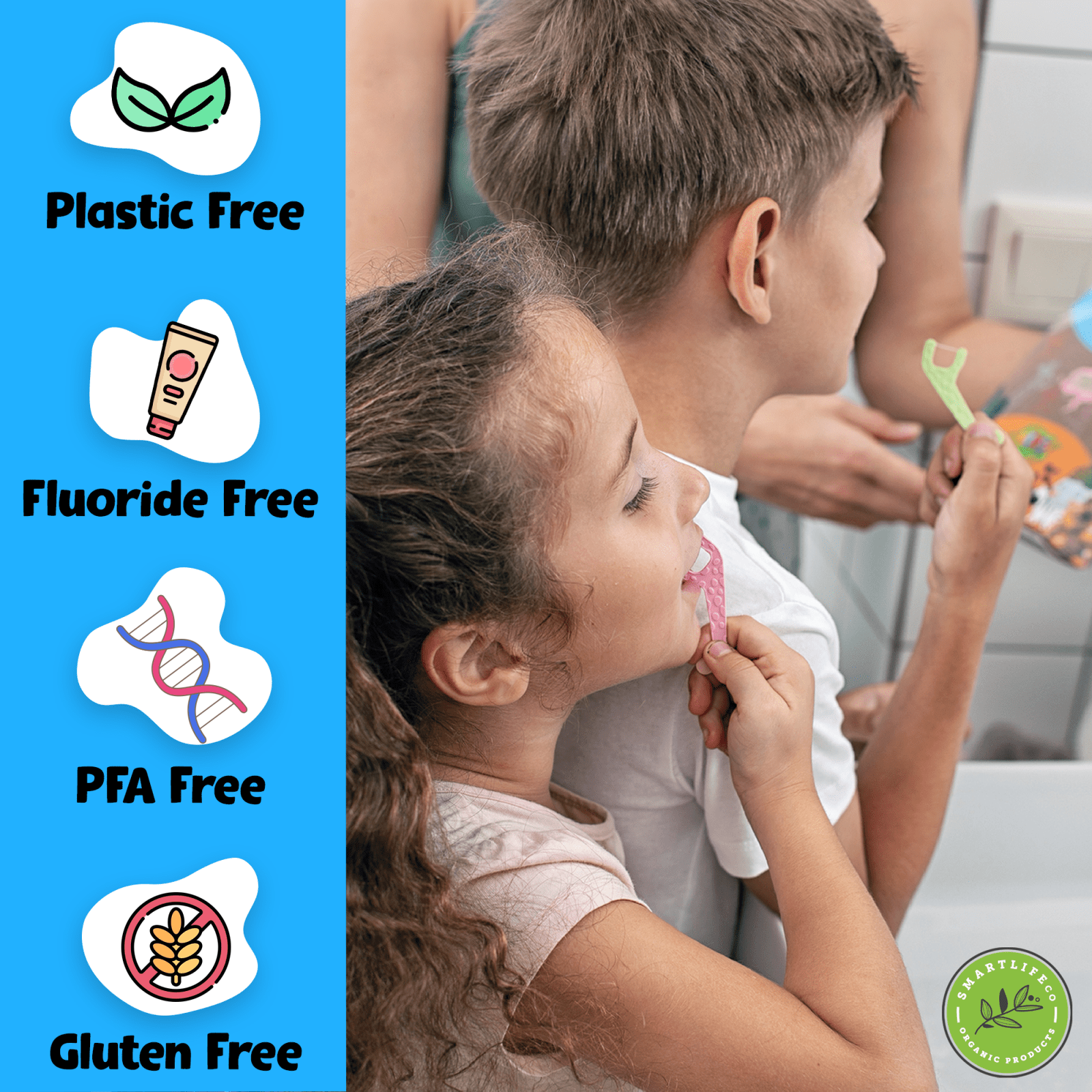 Plastic Free

Fluoride Free

PFA Free

Gluten Free

SMARTLIFECO
ORGANIC PRODUCTS